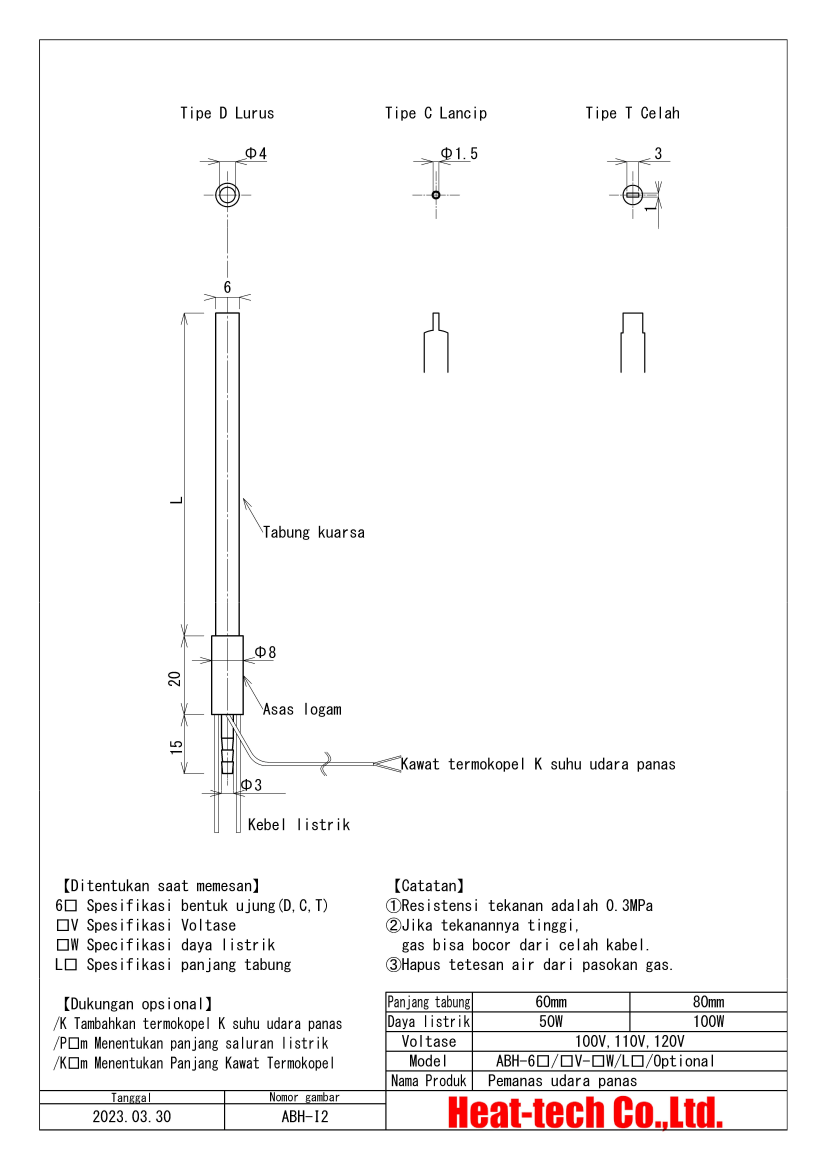 Tipe D Lurus

Tipe C Lancip

Tipe T Celah

Φ4

Φ1.5

3

1

6

L

Tabung kuarsa

Φ8

20

Asas logam

15

Kawat termokopel K suhu udara panas

Φ3

Kebel listrik

【Ditentukan saat memesan】
6□ Spesifikasi bentuk ujung(D,C,T)
□V Spesifikasi Voltase
□W Specifikasi daya listrik
L□ Spesifikasi panjang tabung

【Dukungan opsional】
/K Tambahkan termokopel K suhu udara panas
/P□m Menentukan panjang saluran listrik
/K□m Menentukan Panjang Kawat Termokopel

【Catatan】
①Resistensi tekanan adalah 0.3MPa
②Jika tekanannya tinggi, gas bisa bocor dari celah kabel.
③Hapus tetesan air dari pasokan gas.

| Panjang tabung | 60mm | 80mm |
|---|---|---|
| Daya listrik | 50W | 100W |
| Voltase | 100V,110V,120V | |
| Model | ABH-6□/□V-□W/L□/Optional | |
| Nama Produk | Pemanas udara panas | |

| Tanggal | Nomor gambar |
|---|---|
| 2023.03.30 | ABH-I2 |

Heat-tech Co.,Ltd.