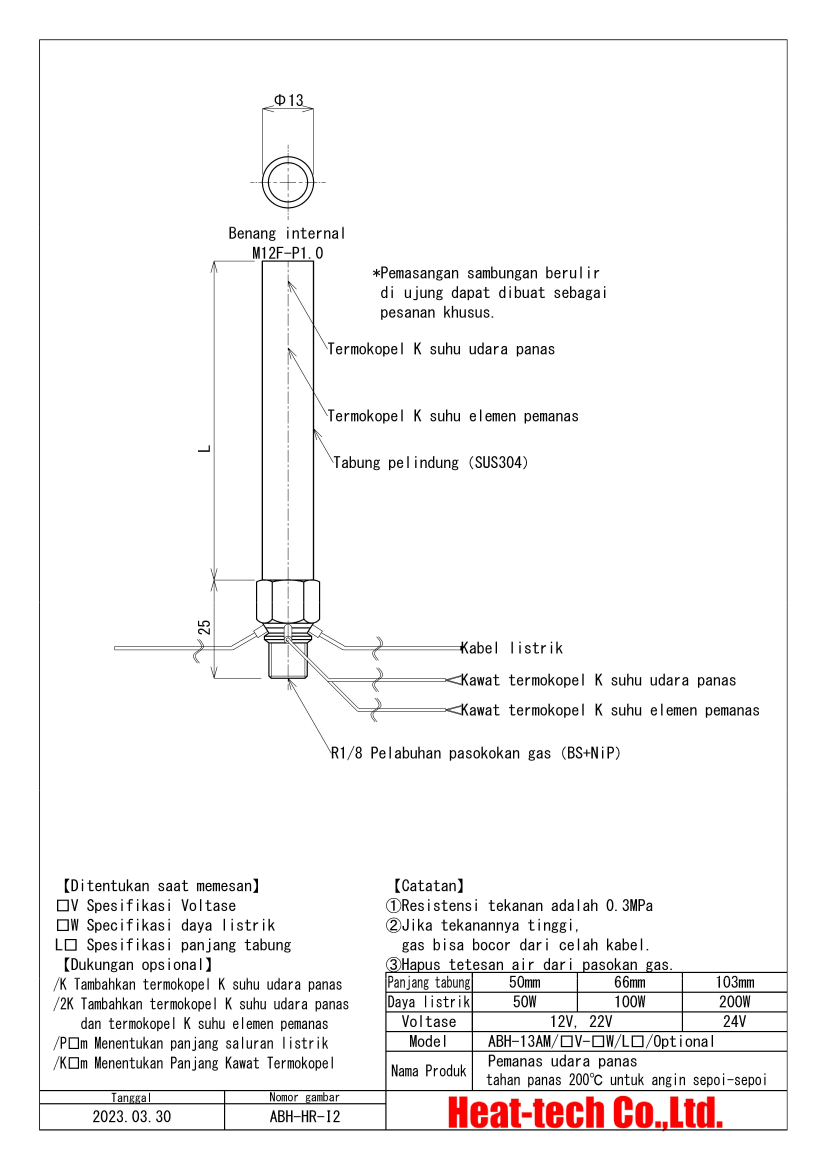 Φ13

Benang internal
M12F-P1.0

*Pemasangan sambungan berulir di ujung dapat dibuat sebagai pesanan khusus.

Termokopel K suhu udara panas

Termokopel K suhu elemen pemanas

Tabung pelindung (SUS304)

L

25

Kabel listrik

Kawat termokopel K suhu udara panas

Kawat termokopel K suhu elemen pemanas

R1/8 Pelabuhan pasokokan gas (BS+NiP)

【Ditentukan saat memesan】
□V Spesifikasi Voltase
□W Specifikasi daya listrik
L□ Spesifikasi panjang tabung
【Dukungan opsional】
/K Tambahkan termokopel K suhu udara panas
/2K Tambahkan termokopel K suhu udara panas dan termokopel K suhu elemen pemanas
/P□m Menentukan panjang saluran listrik
/K□m Menentukan Panjang Kawat Termokopel

【Catatan】
①Resistensi tekanan adalah 0.3MPa
②Jika tekanannya tinggi, gas bisa bocor dari celah kabel.
③Hapus tetesan air dari pasokan gas.

| Panjang tabung | 50mm | 66mm | 103mm |
|---|---|---|---|
| Daya listrik | 50W | 100W | 200W |
| Voltase | 12V, 22V | | 24V |
| Model | ABH-13AM/□V-□W/L□/Optional | | |
| Nama Produk | Pemanas udara panas tahan panas 200℃ untuk angin sepoi-sepoi | | |

| Tanggal | Nomor gambar |
|---|---|
| 2023.03.30 | ABH-HR-I2 |

Heat-tech Co.,Ltd.