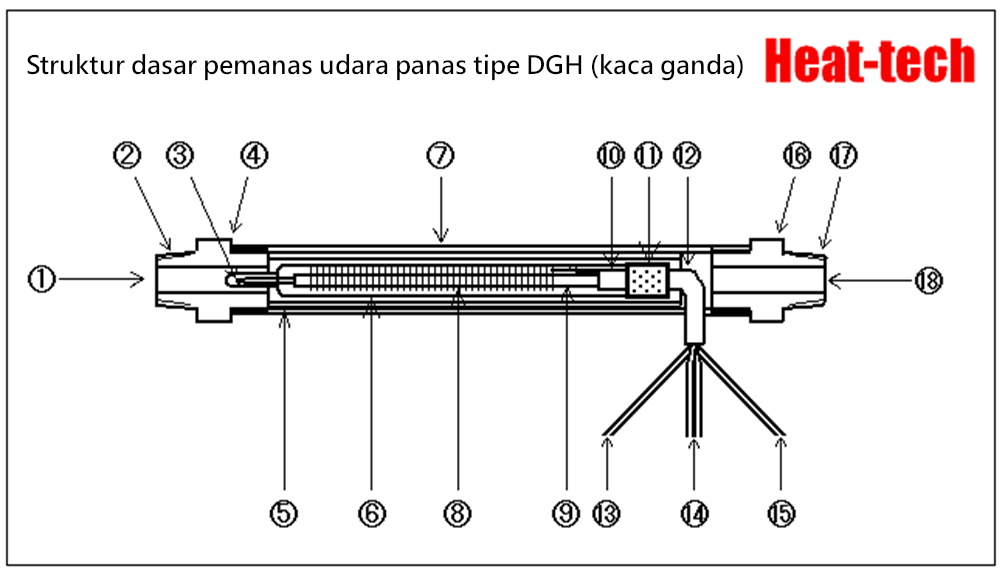 Struktur dasar pemanas udara panas tipe DGH (kaca ganda)

Heat-tech

②
③
④
⑦
⑩
⑪
⑫
⑯
⑰
①
⑱
⑤
⑥
⑧
⑨
⑬
⑭
⑮