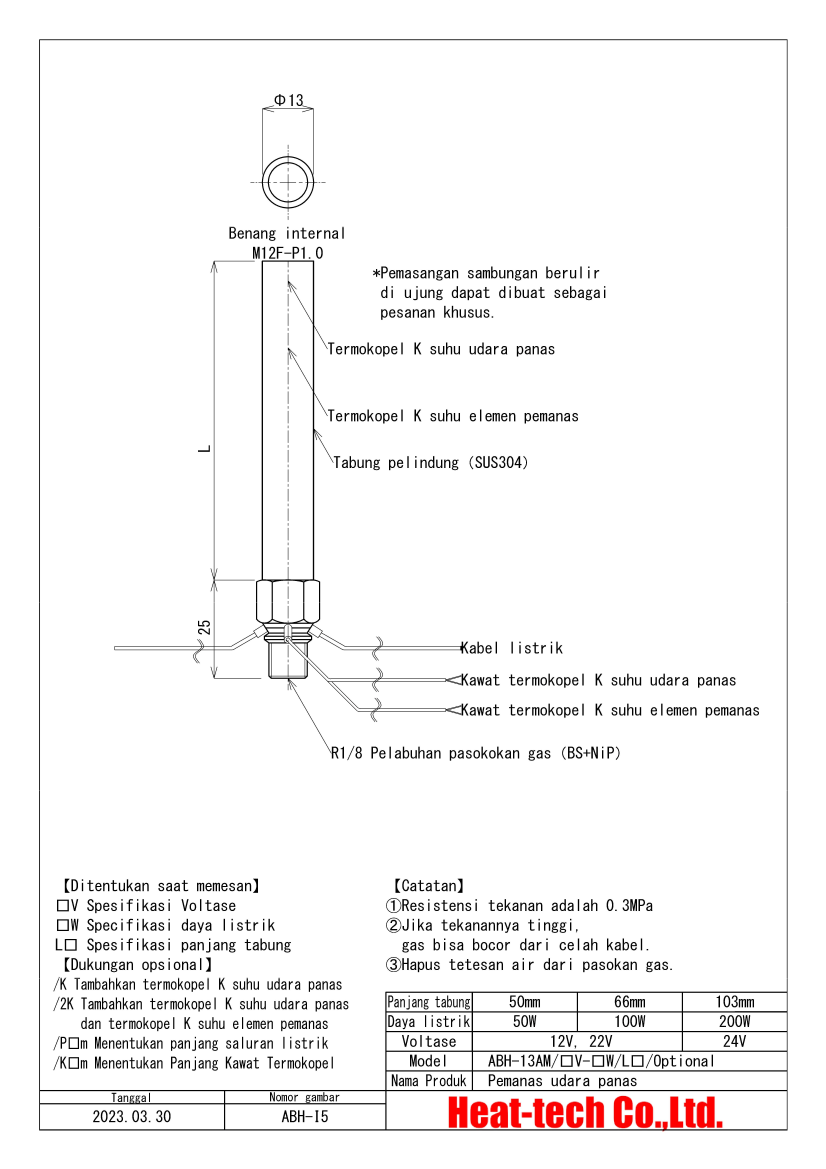 Φ13

Benang internal
M12F-P1.0

*Pemasangan sambungan berulir di ujung dapat dibuat sebagai pesanan khusus.

Termokopel K suhu udara panas

Termokopel K suhu elemen pemanas

Tabung pelindung (SUS304)

L

25

Kabel listrik

Kawat termokopel K suhu udara panas

Kawat termokopel K suhu elemen pemanas

R1/8 Pelabuhan pasokokan gas (BS+NiP)

【Ditentukan saat memesan】
□V Spesifikasi Voltase
□W Specifikasi daya listrik
L□ Spesifikasi panjang tabung
【Dukungan opsional】
/K Tambahkan termokopel K suhu udara panas
/2K Tambahkan termokopel K suhu udara panas dan termokopel K suhu elemen pemanas
/P□m Menentukan panjang saluran listrik
/K□m Menentukan Panjang Kawat Termokopel

【Catatan】
①Resistensi tekanan adalah 0.3MPa
②Jika tekanannya tinggi, gas bisa bocor dari celah kabel.
③Hapus tetesan air dari pasokan gas.

| Panjang tabung | 50mm | 66mm | 103mm |
|---|---|---|---|
| Daya listrik | 50W | 100W | 200W |
| Voltase | 12V, 22V | | 24V |
| Model | ABH-13AM/□V-□W/L□/Optional | | |
| Nama Produk | Pemanas udara panas | | |

| Tanggal | Nomor gambar |
|---|---|
| 2023.03.30 | ABH-I5 |

Heat-tech Co.,Ltd.