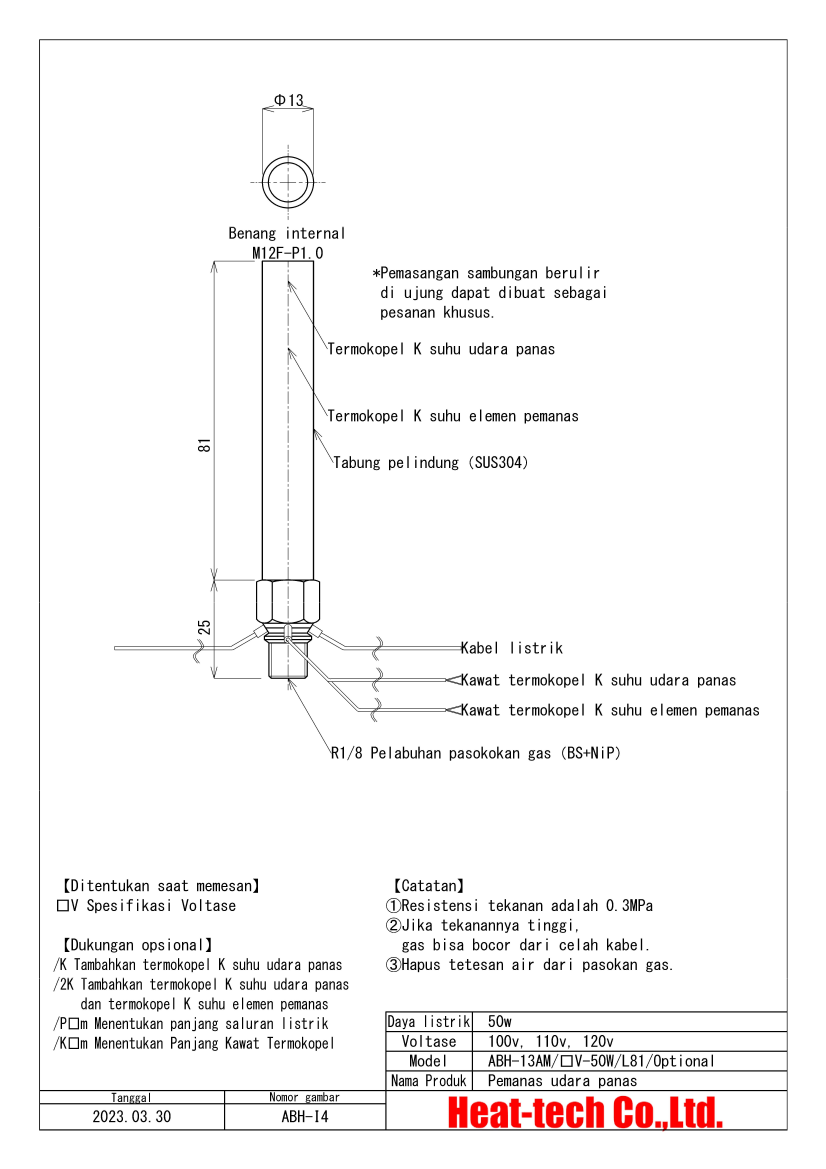 Φ13

Benang internal
M12F-P1.0

*Pemasangan sambungan berulir di ujung dapat dibuat sebagai pesanan khusus.

Termokopel K suhu udara panas

Termokopel K suhu elemen pemanas

Tabung pelindung (SUS304)

81

25

Kabel listrik

Kawat termokopel K suhu udara panas

Kawat termokopel K suhu elemen pemanas

R1/8 Pelabuhan pasokokan gas (BS+NiP)

【Ditentukan saat memesan】
□V Spesifikasi Voltase

【Dukungan opsional】
/K Tambahkan termokopel K suhu udara panas
/2K Tambahkan termokopel K suhu udara panas dan termokopel K suhu elemen pemanas
/P□m Menentukan panjang saluran listrik
/K□m Menentukan Panjang Kawat Termokopel

【Catatan】
①Resistensi tekanan adalah 0.3MPa
②Jika tekanannya tinggi, gas bisa bocor dari celah kabel.
③Hapus tetesan air dari pasokan gas.

| Daya listrik | 50w |
|---|---|
| Voltase | 100v, 110v, 120v |
| Model | ABH-13AM/□V-50W/L81/Optional |
| Nama Produk | Pemanas udara panas |

| Tanggal | Nomor gambar |
|---|---|
| 2023.03.30 | ABH-I4 |

Heat-tech Co.,Ltd.