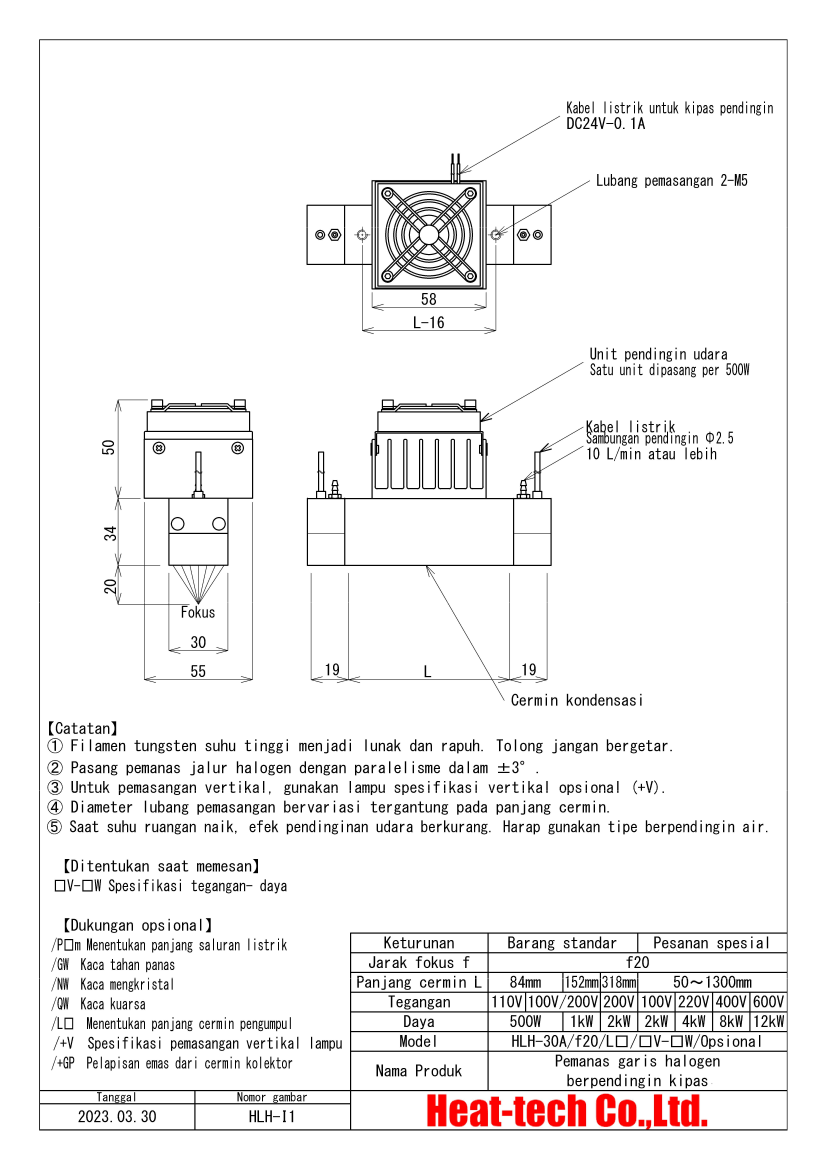 Kabel listrik untuk kipas pendingin
DC24V-0.1A

Lubang pemasangan 2-M5

58

L-16

Unit pendingin udara
Satu unit dipasang per 500W

Kabel listrik
Sambungan pendingin Φ2.5
10 L/min atau lebih

50

34

20

Fokus

30

55

19

L

19

Cermin kondensasi

【Catatan】
① Filamen tungsten suhu tinggi menjadi lunak dan rapuh. Tolong jangan bergetar.
② Pasang pemanas jalur halogen dengan paralelisme dalam ±3°.
③ Untuk pemasangan vertikal, gunakan lampu spesifikasi vertikal opsional (+V).
④ Diameter lubang pemasangan bervariasi tergantung pada panjang cermin.
⑤ Saat suhu ruangan naik, efek pendinginan udara berkurang. Harap gunakan tipe berpendingin air.

【Ditentukan saat memesan】
□V-□W Spesifikasi tegangan- daya

【Dukungan opsional】
/P□m Menentukan panjang saluran listrik
/GW Kaca tahan panas
/NW Kaca mengkristal
/QW Kaca kuarsa
/L□ Menentukan panjang cermin pengumpul
/+V Spesifikasi pemasangan vertikal lampu
/+GP Pelapisan emas dari cermin kolektor

| Keturunan | Barang standar | | | | Pesanan spesial | | | |
|---|---|---|---|---|---|---|---|---|
| Jarak fokus f | f20 | | | | | | | |
| Panjang cermin L | 84mm | | 152mm | 318mm | 50～1300mm | | | |
| Tegangan | 110V | 100V/200V | | 200V | 100V | 220V | 400V | 600V |
| Daya | 500W | | 1kW | 2kW | 2kW | 4kW | 8kW | 12kW |
| Model | HLH-30A/f20/L□/□V-□W/Opsional | | | | | | | |
| Nama Produk | Pemanas garis halogen berpendingin kipas | | | | | | | |

| Tanggal | Nomor gambar |
|---|---|
| 2023.03.30 | HLH-I1 |

Heat-tech Co.,Ltd.