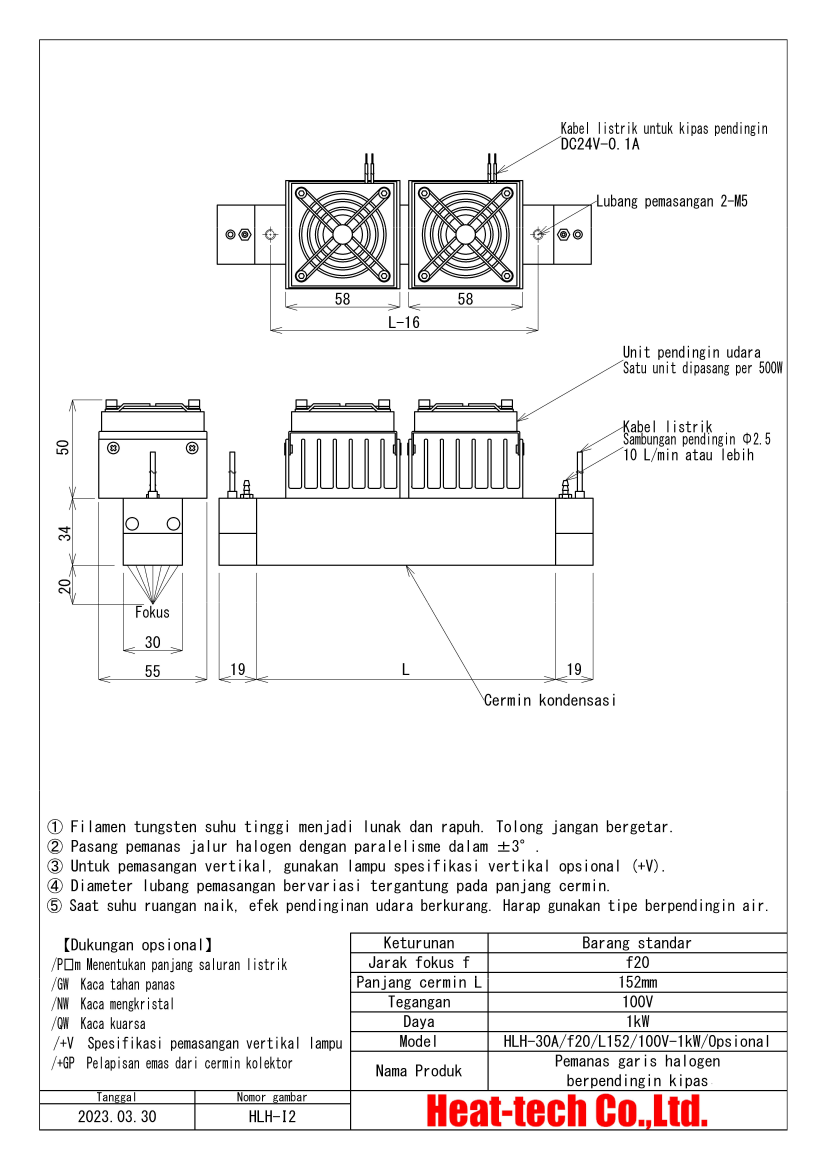 Kabel listrik untuk kipas pendingin
DC24V-0.1A

Lubang pemasangan 2-M5

58
58
L-16

Unit pendingin udara
Satu unit dipasang per 500W

Kabel listrik
Sambungan pendingin Φ2.5
10 L/min atau lebih

50
34
20
Fokus
30
55
19
L
19

Cermin kondensasi

① Filamen tungsten suhu tinggi menjadi lunak dan rapuh. Tolong jangan bergetar.
② Pasang pemanas jalur halogen dengan paralelisme dalam ±3°.
③ Untuk pemasangan vertikal, gunakan lampu spesifikasi vertikal opsional (+V).
④ Diameter lubang pemasangan bervariasi tergantung pada panjang cermin.
⑤ Saat suhu ruangan naik, efek pendinginan udara berkurang. Harap gunakan tipe berpendingin air.

【Dukungan opsional】
/P□m Menentukan panjang saluran listrik
/GW Kaca tahan panas
/NW Kaca mengkristal
/QW Kaca kuarsa
/+V Spesifikasi pemasangan vertikal lampu
/+GP Pelapisan emas dari cermin kolektor

| Keturunan | Barang standar |
|---|---|
| Jarak fokus f | f20 |
| Panjang cermin L | 152mm |
| Tegangan | 100V |
| Daya | 1kW |
| Model | HLH-30A/f20/L152/100V-1kW/Opsional |
| Nama Produk | Pemanas garis halogen berpendingin kipas |

| Tanggal | Nomor gambar |
|---|---|
| 2023.03.30 | HLH-I2 |

Heat-tech Co.,Ltd.