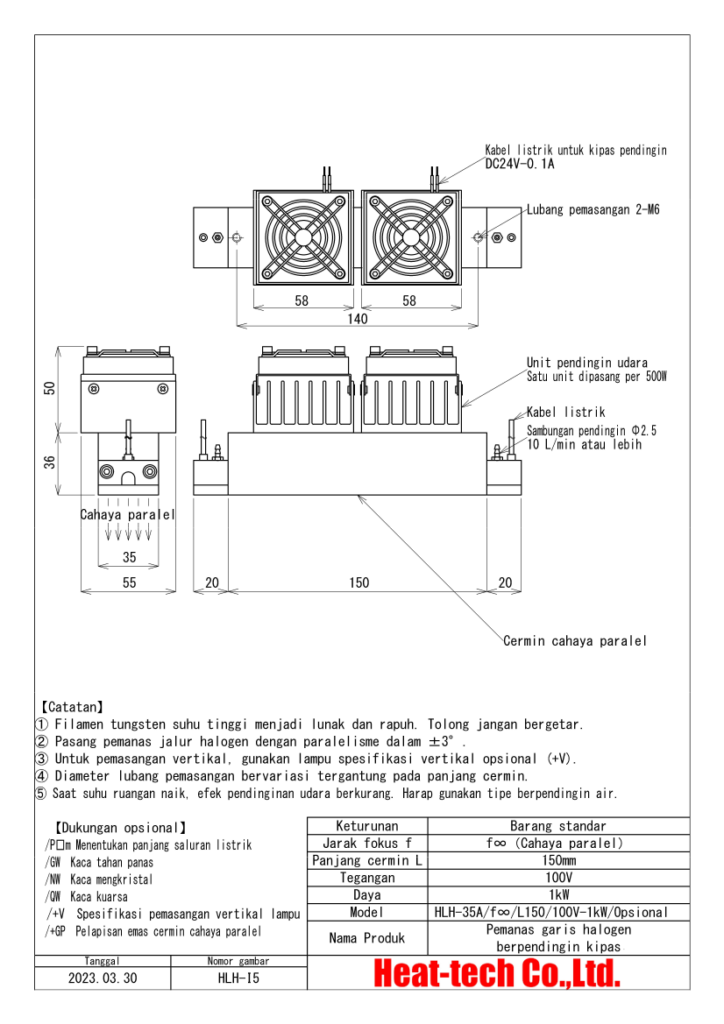 Kabel listrik untuk kipas pendingin
DC24V-0.1A

Lubang pemasangan 2-M6

58
58
140

Unit pendingin udara
Satu unit dipasang per 500W

Kabel listrik
Sambungan pendingin Φ2.5
10 L/min atau lebih

50
36

Cahaya paralel
35
55
20
150
20

Cermin cahaya paralel

【Catatan】
① Filamen tungsten suhu tinggi menjadi lunak dan rapuh. Tolong jangan bergetar.
② Pasang pemanas jalur halogen dengan paralelisme dalam ±3°.
③ Untuk pemasangan vertikal, gunakan lampu spesifikasi vertikal opsional (+V).
④ Diameter lubang pemasangan bervariasi tergantung pada panjang cermin.
⑤ Saat suhu ruangan naik, efek pendinginan udara berkurang. Harap gunakan tipe berpendingin air.

【Dukungan opsional】
/P□m Menentukan panjang saluran listrik
/GW Kaca tahan panas
/NW Kaca mengkristal
/QW Kaca kuarsa
/+V Spesifikasi pemasangan vertikal lampu
/+GP Pelapisan emas cermin cahaya paralel

| Keturunan | Barang standar |
|---|---|
| Jarak fokus f | f∞ (Cahaya paralel) |
| Panjang cermin L | 150mm |
| Tegangan | 100V |
| Daya | 1kW |
| Model | HLH-35A/f∞/L150/100V-1kW/Opsional |
| Nama Produk | Pemanas garis halogen berpendingin kipas |

| Tanggal | Nomor gambar |
|---|---|
| 2023.03.30 | HLH-I5 |

Heat-tech Co.,Ltd.