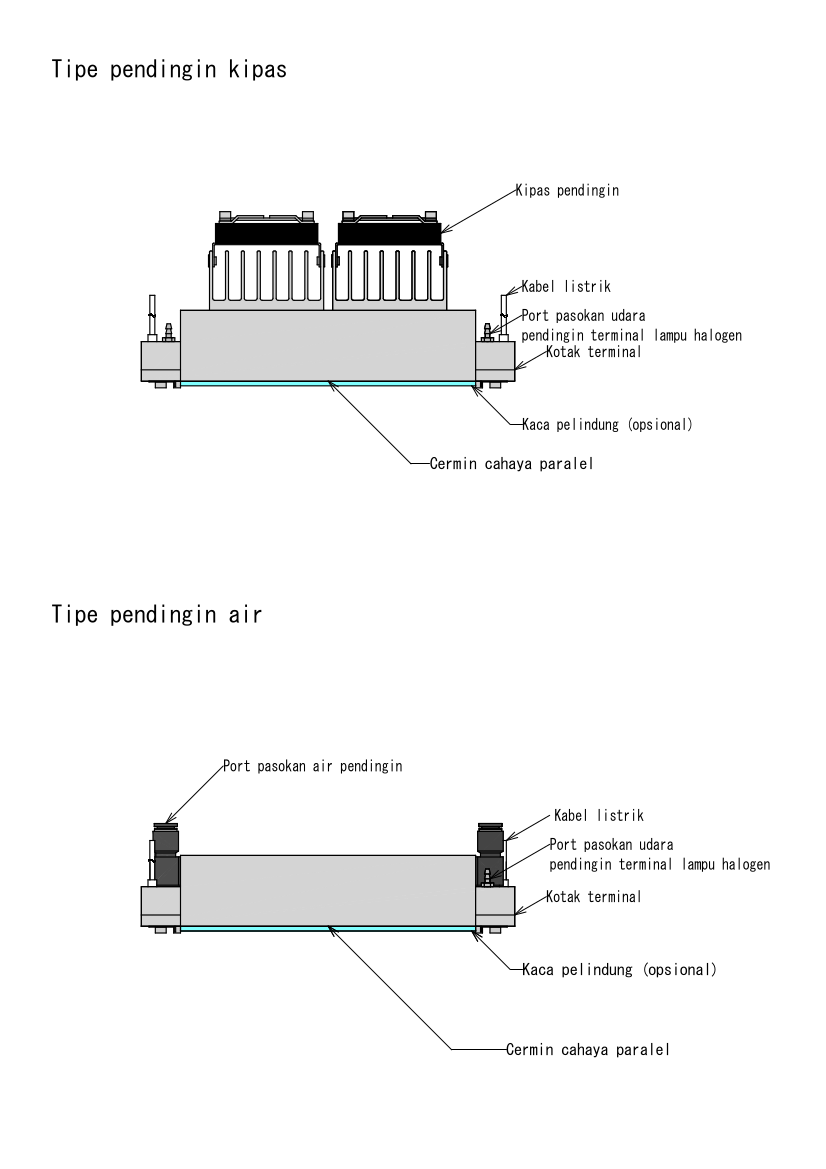 Tipe pendingin kipas

Kipas pendingin

Kabel listrik

Port pasokan udara pendingin terminal lampu halogen

Kotak terminal

Kaca pelindung (opsional)

Cermin cahaya paralel

Tipe pendingin air

Port pasokan air pendingin

Kabel listrik

Port pasokan udara pendingin terminal lampu halogen

Kotak terminal

Kaca pelindung (opsional)

Cermin cahaya paralel