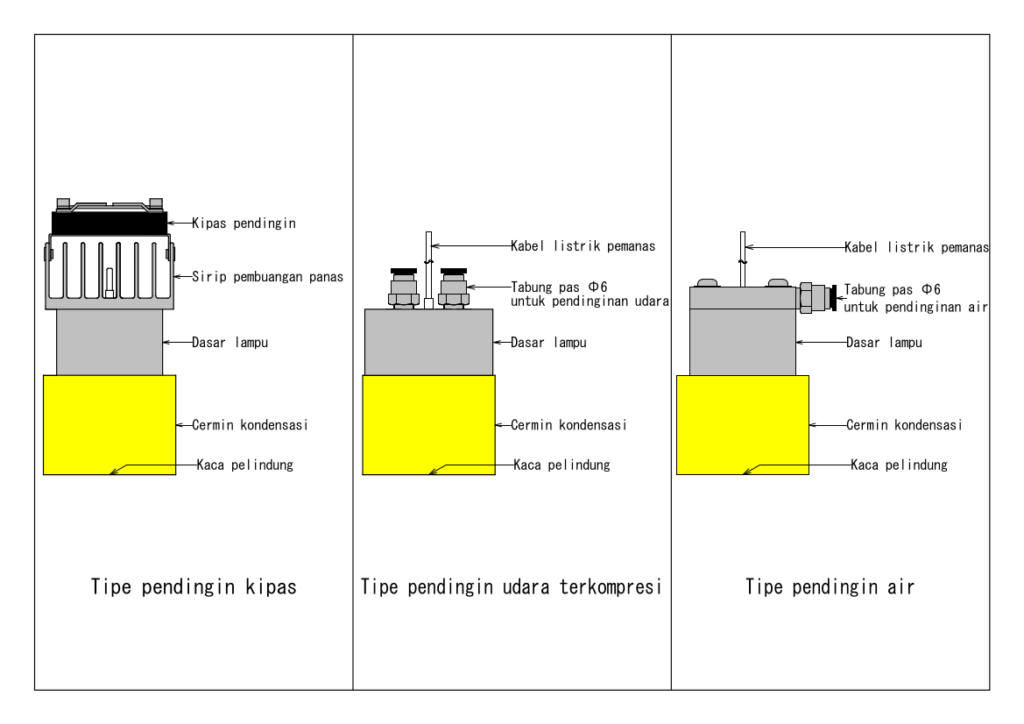 Kipas pendingin
Sirip pembuangan panas
Dasar lampu
Cermin kondensasi
Kaca pelindung

Tipe pendingin kipas

Kabel listrik pemanas
Tabung pas Φ6 untuk pendinginan udara
Dasar lampu
Cermin kondensasi
Kaca pelindung

Tipe pendingin udara terkompresi

Kabel listrik pemanas
Tabung pas Φ6 untuk pendinginan air
Dasar lampu
Cermin kondensasi
Kaca pelindung

Tipe pendingin air