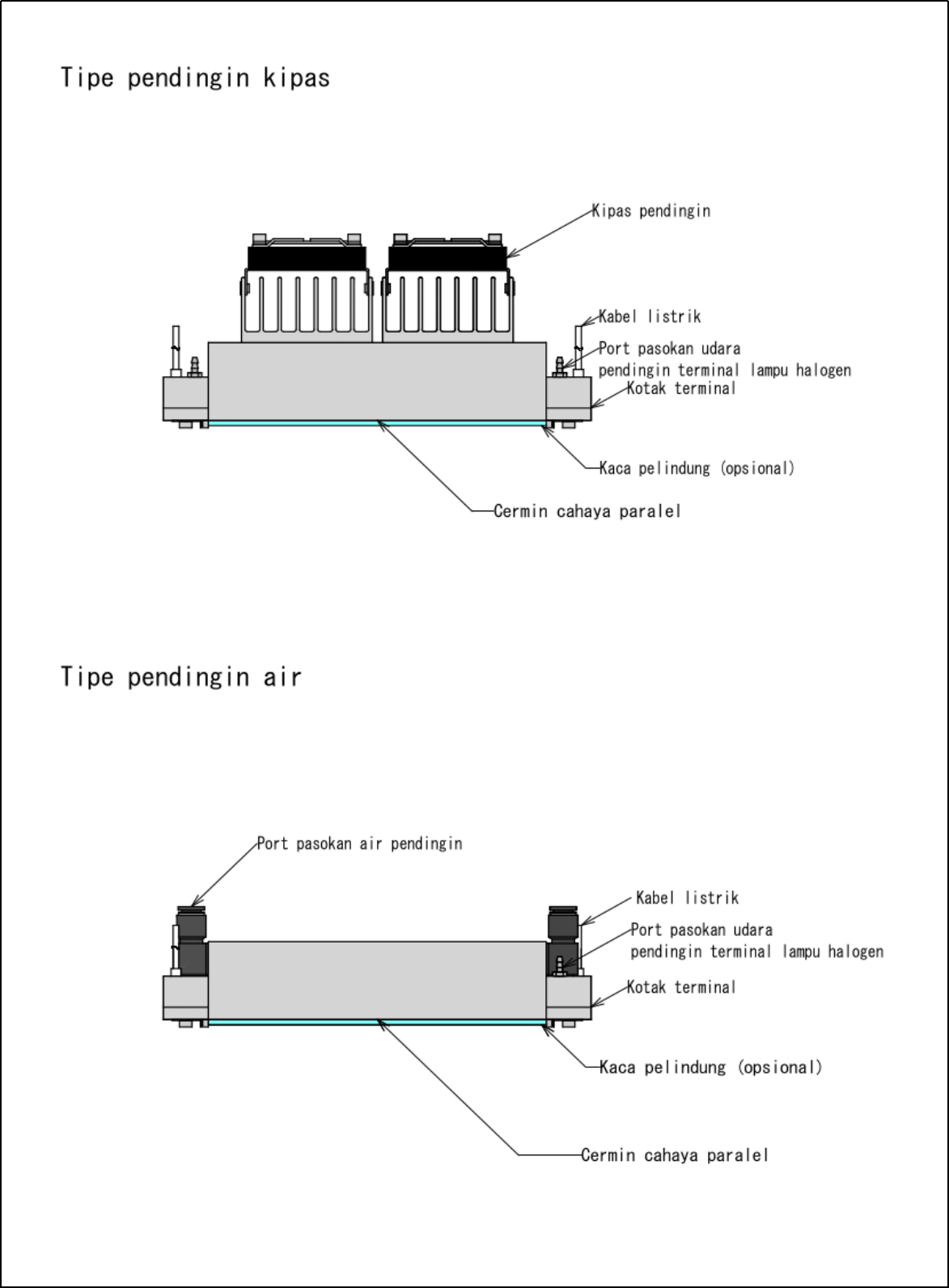 Tipe pendingin kipas

Kipas pendingin

Kabel listrik

Port pasokan udara pendingin terminal lampu halogen

Kotak terminal

Kaca pelindung (opsional)

Cermin cahaya paralel

Tipe pendingin air

Port pasokan air pendingin

Kabel listrik

Port pasokan udara pendingin terminal lampu halogen

Kotak terminal

Kaca pelindung (opsional)

Cermin cahaya paralel