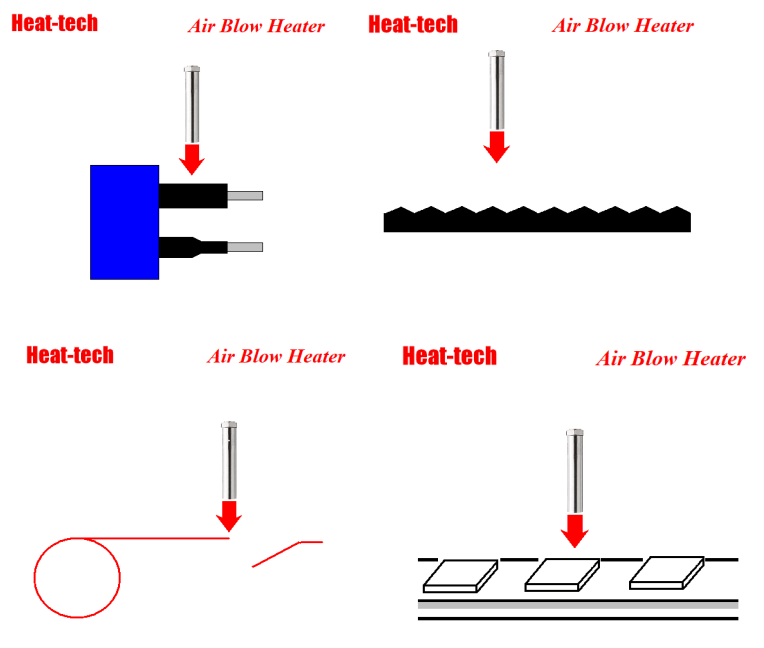 Heat-tech
Air Blow Heater

Heat-tech
Air Blow Heater

Heat-tech
Air Blow Heater

Heat-tech
Air Blow Heater